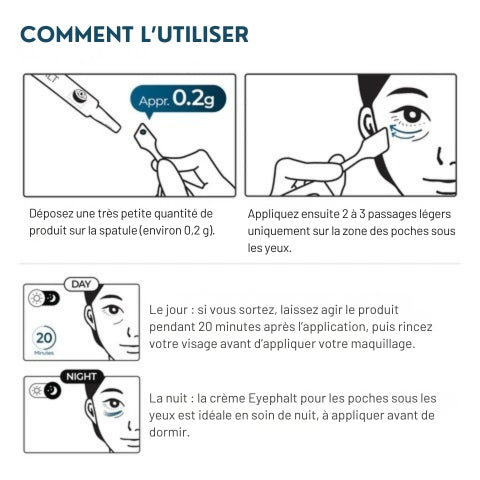 COMMENT L'UTILISER

Appr. 0.2g

Déposez une très petite quantité de produit sur la spatule (environ 0,2 g).

Appliquez ensuite 2 à 3 passages légers uniquement sur la zone des poches sous les yeux.

DAY

20 Minutes

Le jour : si vous sortez, laissez agir le produit pendant 20 minutes après l'application, puis rincez votre visage avant d'appliquer votre maquillage.

NIGHT

La nuit : la crème Eyephalt pour les poches sous les yeux est idéale en soin de nuit, à appliquer avant de dormir.